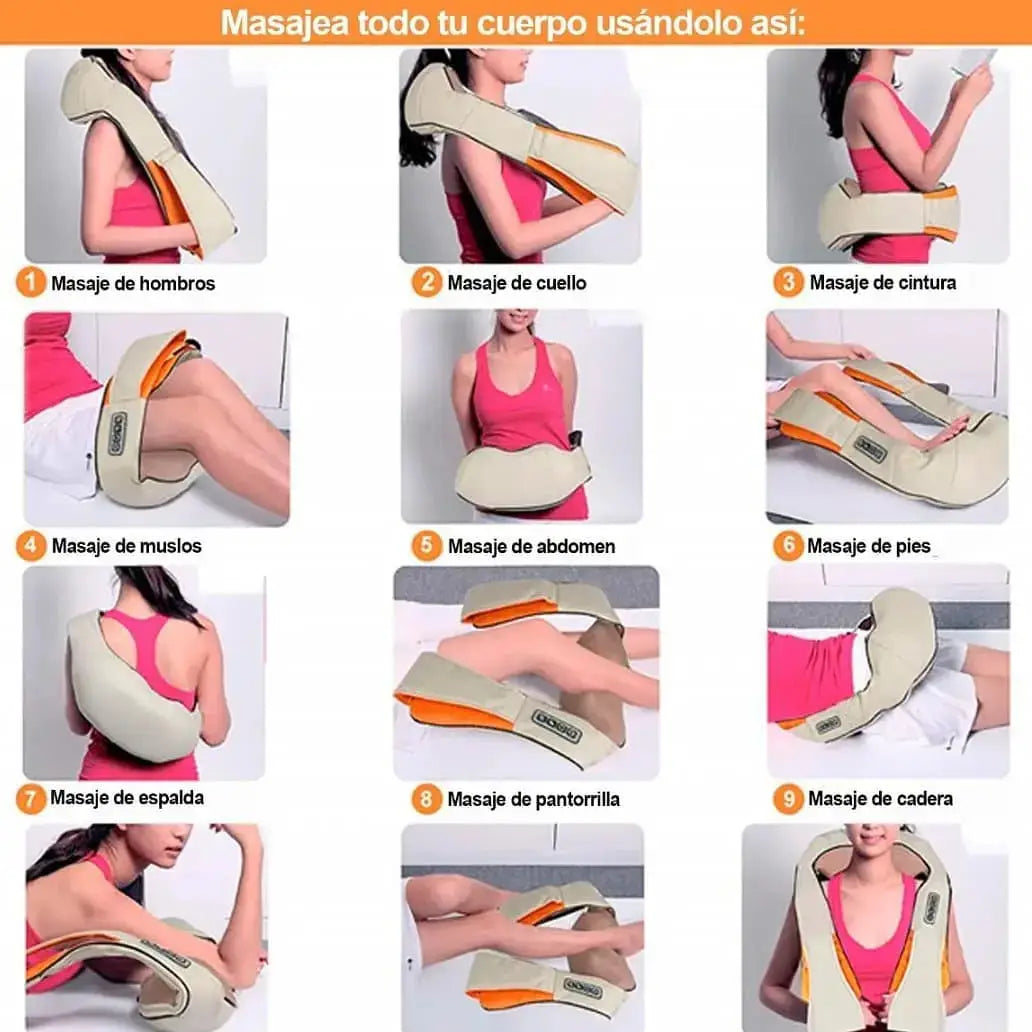 Masajea todo tu cuerpo usándolo así:

1 Masaje de hombros

2 Masaje de cuello

3 Masaje de cintura

4 Masaje de muslos

5 Masaje de abdomen

6 Masaje de pies

7 Masaje de espalda

8 Masaje de pantorrilla

9 Masaje de cadera